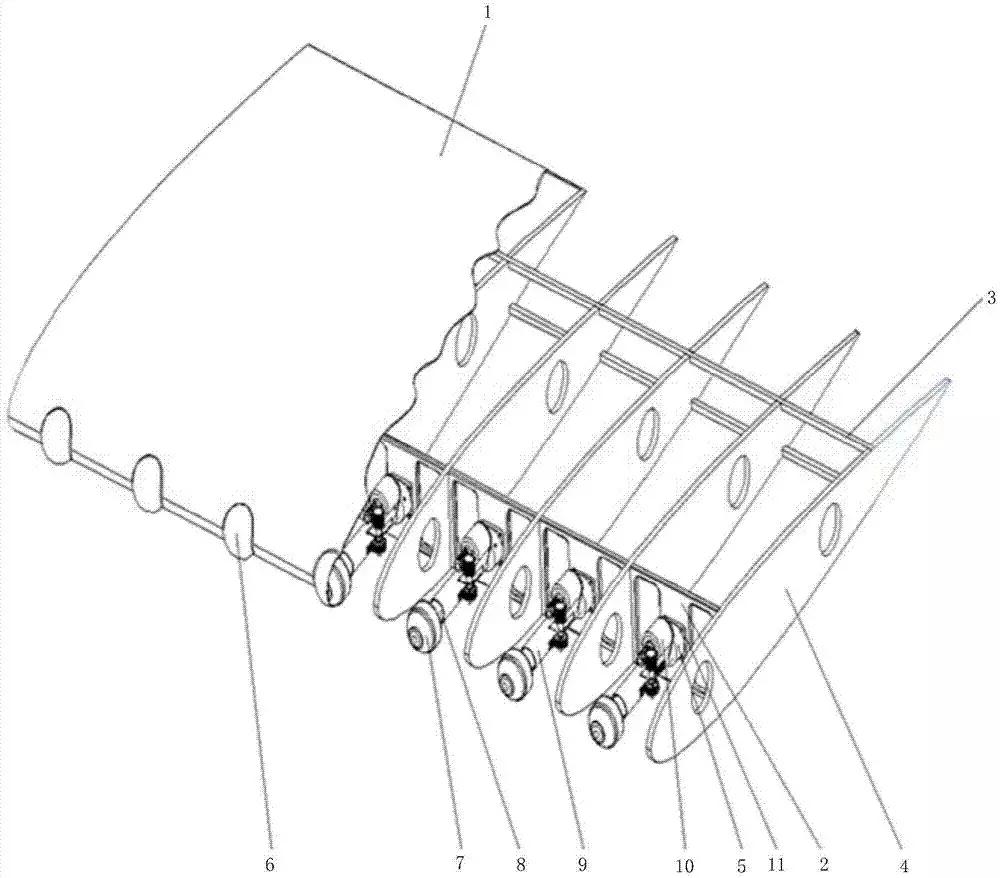 1
3
6
7
8
9
10
5
11
2
4